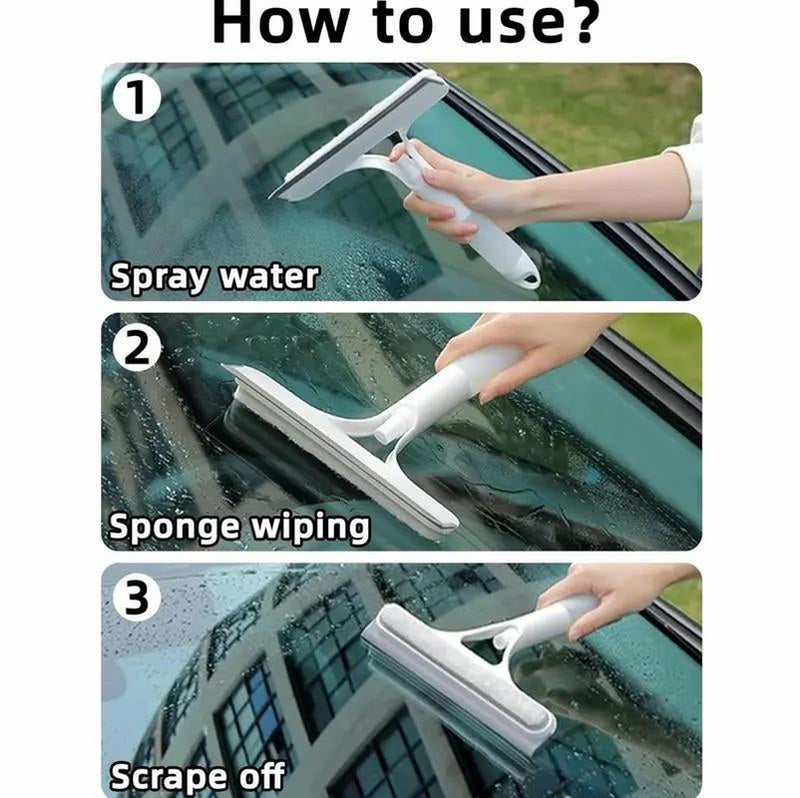 How to use?

1
Spray water

2
Sponge wiping

3
Scrape off